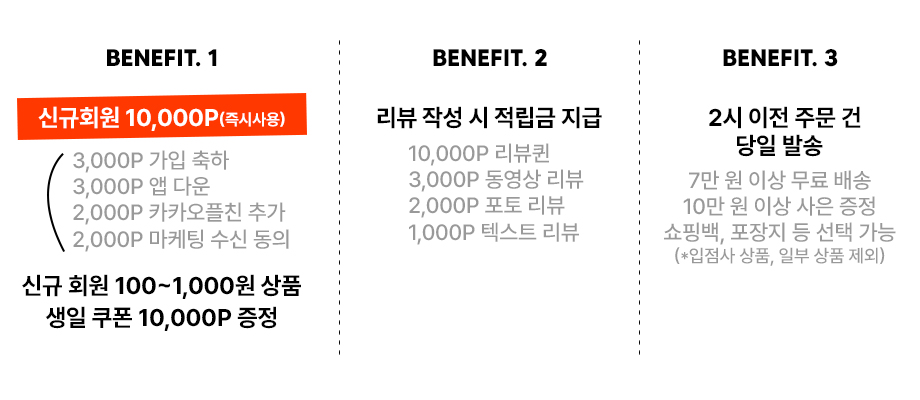 BENEFIT. 1

신규회원 10,000P(즉시사용)

3,000P 가입 축하
3,000P 앱 다운
2,000P 카카오플친 추가
2,000P 마케팅 수신 동의

신규 회원 100~1,000원 상품
생일 쿠폰 10,000P 증정

BENEFIT. 2

리뷰 작성 시 적립금 지급

10,000P 리뷰퀸
3,000P 동영상 리뷰
2,000P 포토 리뷰
1,000P 텍스트 리뷰

BENEFIT. 3

2시 이전 주문 건
당일 발송

7만 원 이상 무료 배송
10만 원 이상 사은 증정
쇼핑백, 포장지 등 선택 가능
(*입점사 상품, 일부 상품 제외)